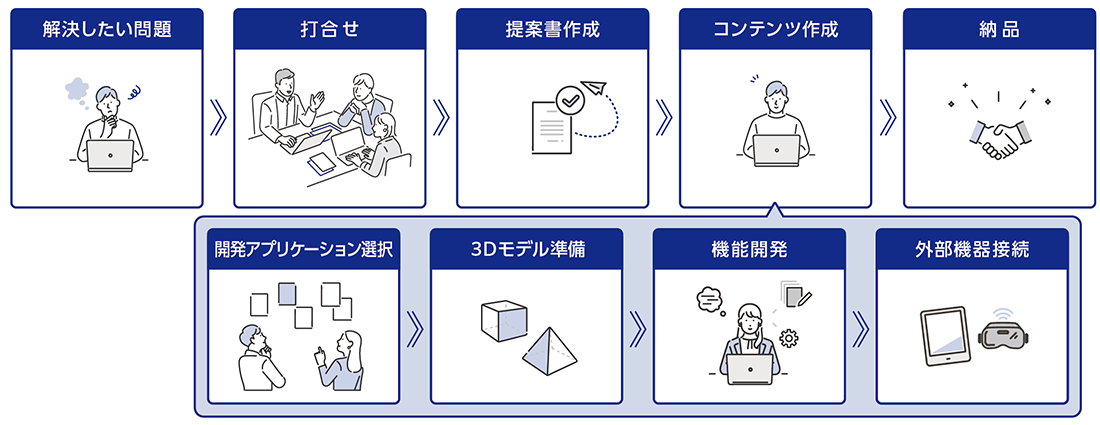 解決したい問題

打合せ

提案書作成

コンテンツ作成

納品

開発アプリケーション選択

3Dモデル準備

機能開発

外部機器接続