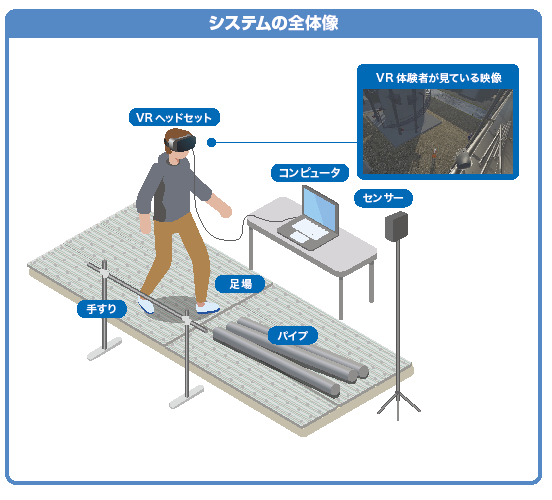 システムの全体像

VR 体験者が見ている映像

VR ヘッドセット

コンピュータ

センサー

足場

手すり

パイプ