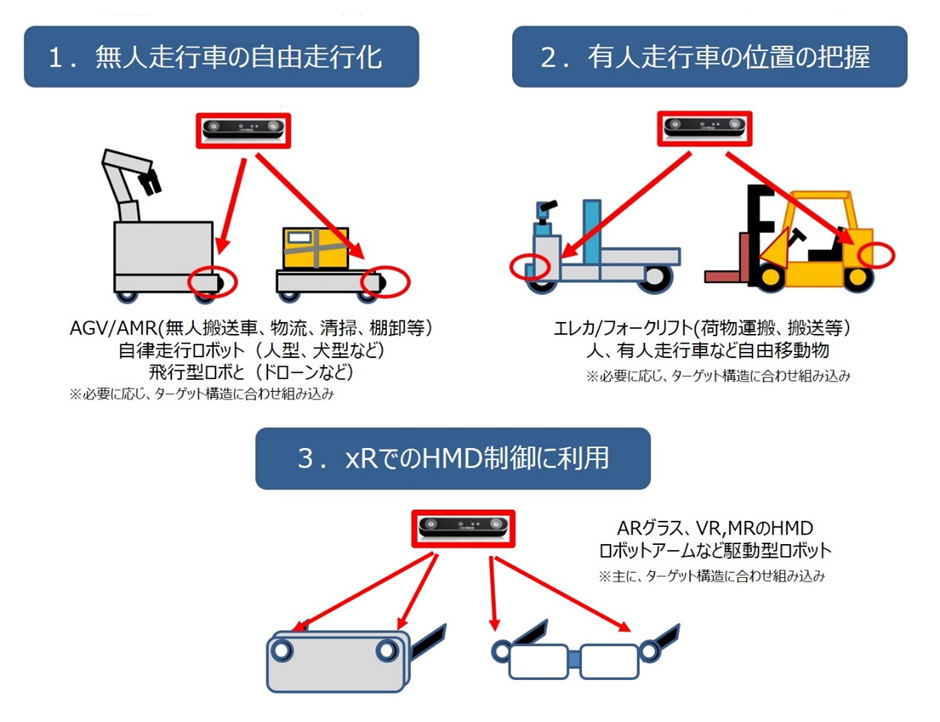 1．無人走行車の自由走行化

AGV/AMR(無人搬送車、物流、清掃、棚卸等）
自律走行ロボット（人型、犬型など）
飛行型ロボと（ドローンなど）
※必要に応じ、ターゲット構造に合わせ組み込み

2．有人走行車の位置の把握

エレカ/フォークリフト(荷物運搬、搬送等）
人、有人走行車など自由移動物
※必要に応じ、ターゲット構造に合わせ組み込み

3．xRでのHMD制御に利用

ARグラス、VR,MRのHMD
ロボットアームなど駆動型ロボット
※主に、ターゲット構造に合わせ組み込み