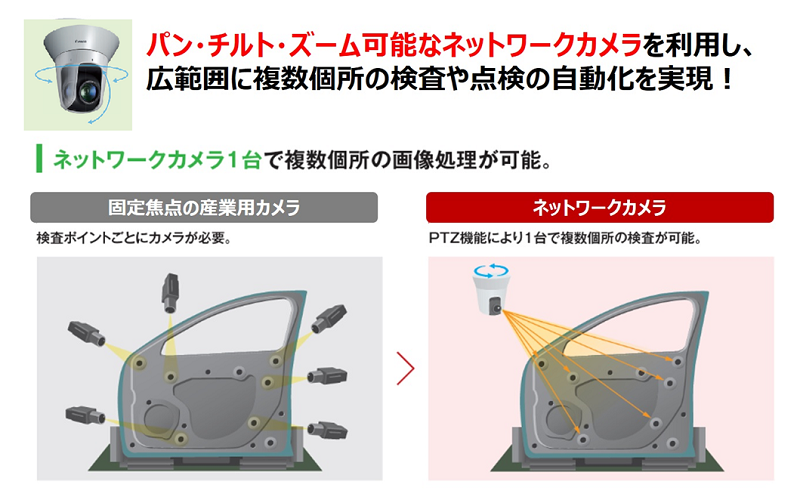 Canon

パン・チルト・ズーム可能なネットワークカメラを利用し、広範囲に複数個所の検査や点検の自動化を実現！

ネットワークカメラ１台で複数個所の画像処理が可能。

固定焦点の産業用カメラ

検査ポイントごとにカメラが必要。

ネットワークカメラ

PTZ機能により１台で複数個所の検査が可能。