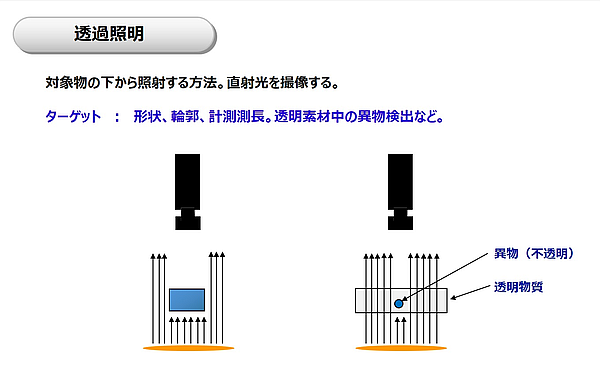 透過照明

対象物の下から照射する方法。直射光を撮像する。

ターゲット　：　形状、輪郭、計測測長。透明素材中の異物検出など。

異物（不透明）

透明物質