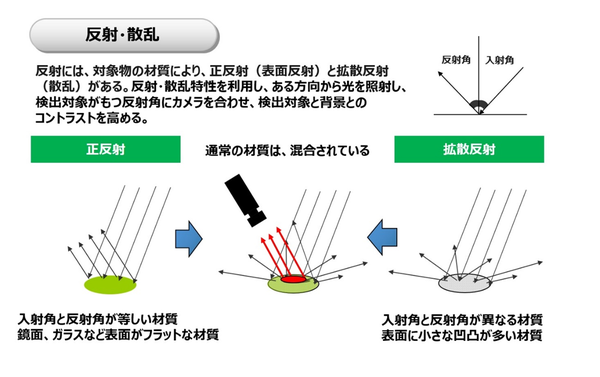 反射・散乱

反射には、対象物の材質により、正反射（表面反射）と拡散反射（散乱）がある。反射・散乱特性を利用し、ある方向から光を照射し、検出対象がもつ反射角にカメラを合わせ、検出対象と背景とのコントラストを高める。

反射角
入射角

正反射

通常の材質は、混合されている

拡散反射

入射角と反射角が等しい材質
鏡面、ガラスなど表面がフラットな材質

入射角と反射角が異なる材質
表面に小さな凹凸が多い材質