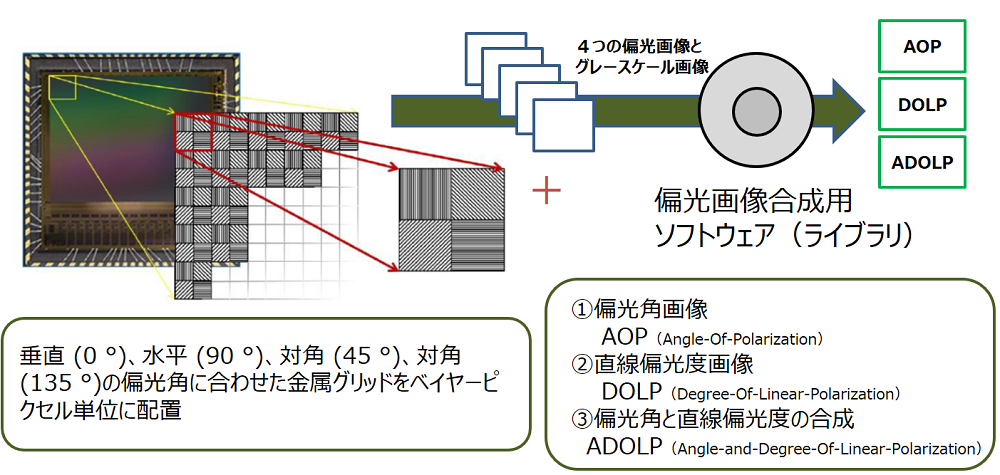 4つの偏光画像と
グレースケール画像

AOP

DOLP

ADOLP

＋

偏光画像合成用
ソフトウェア（ライブラリ）

垂直 (0 °)、水平 (90 °)、対角 (45 °)、対角 (135 °)の偏光角に合わせた金属グリッドをベイヤーピクセル単位に配置

①偏光角画像
AOP（Angle-Of-Polarization）
②直線偏光度画像
DOLP（Degree-Of-Linear-Polarization）
③偏光角と直線偏光度の合成
ADOLP（Angle-and-Degree-Of-Linear-Polarization）